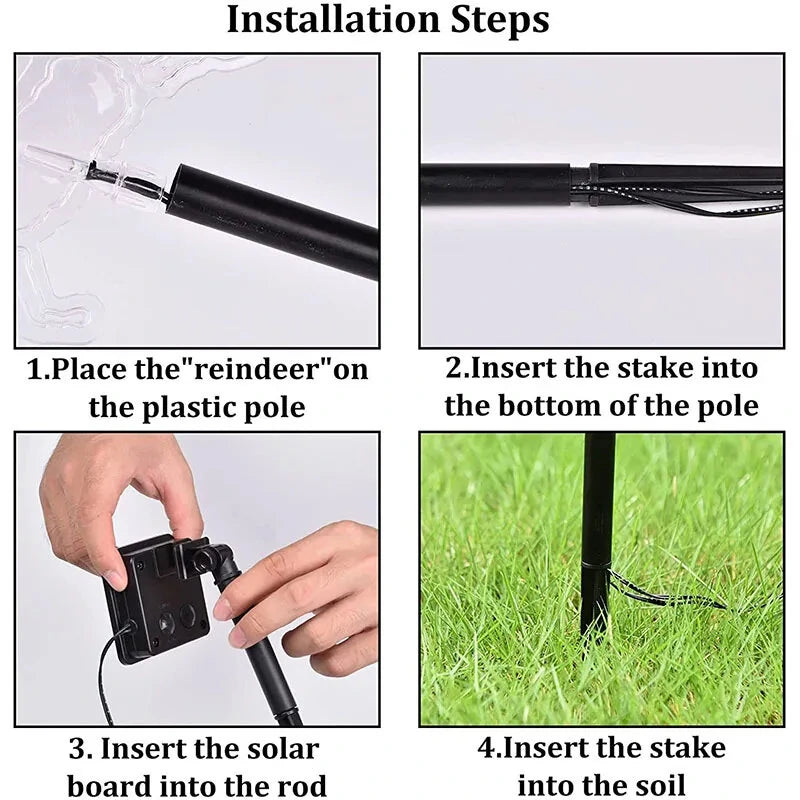 Installation Steps

1.Place the"reindeer"on the plastic pole

2.Insert the stake into the bottom of the pole

3. Insert the solar board into the rod

4.Insert the stake into the soil