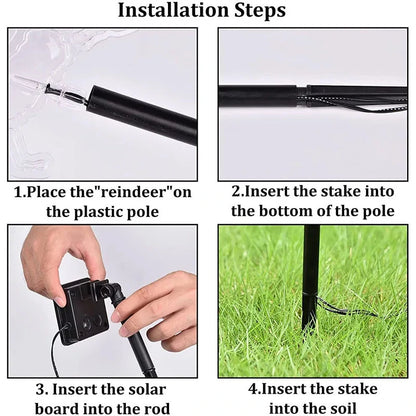 Installation Steps

1.Place the"reindeer"on the plastic pole

2.Insert the stake into the bottom of the pole

3. Insert the solar board into the rod

4.Insert the stake into the soil