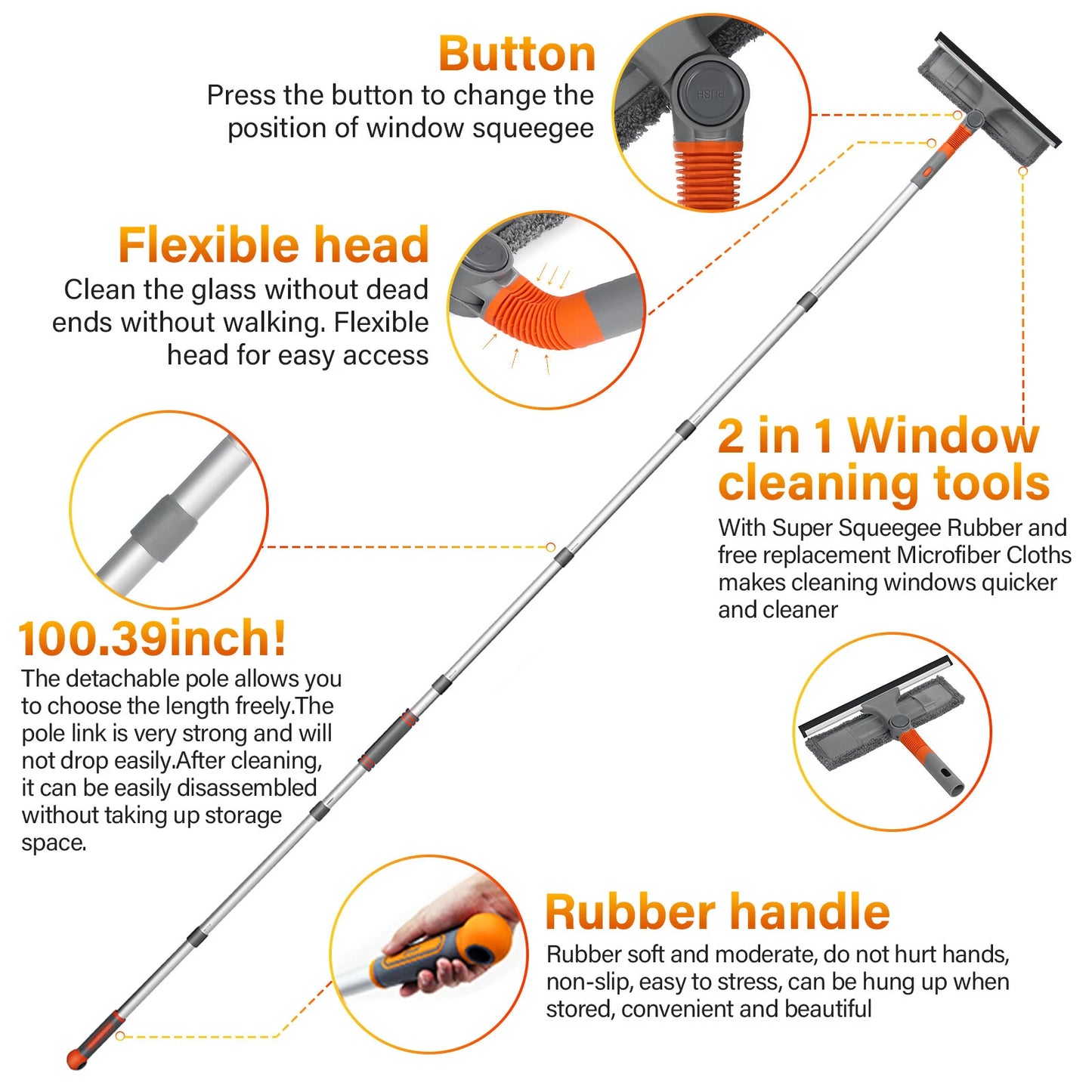 Button
Press the button to change the position of window squeegee

PUSH

Flexible head
Clean the glass without dead ends without walking. Flexible head for easy access

2 in 1 Window cleaning tools
With Super Squeegee Rubber and free replacement Microfiber Cloths makes cleaning windows quicker and cleaner

100.39inch!
The detachable pole allows you to choose the length freely.The pole link is very strong and will not drop easily.After cleaning, it can be easily disassembled without taking up storage space.

Rubber handle
Rubber soft and moderate, do not hurt hands, non-slip, easy to stress, can be hung up when stored, convenient and beautiful