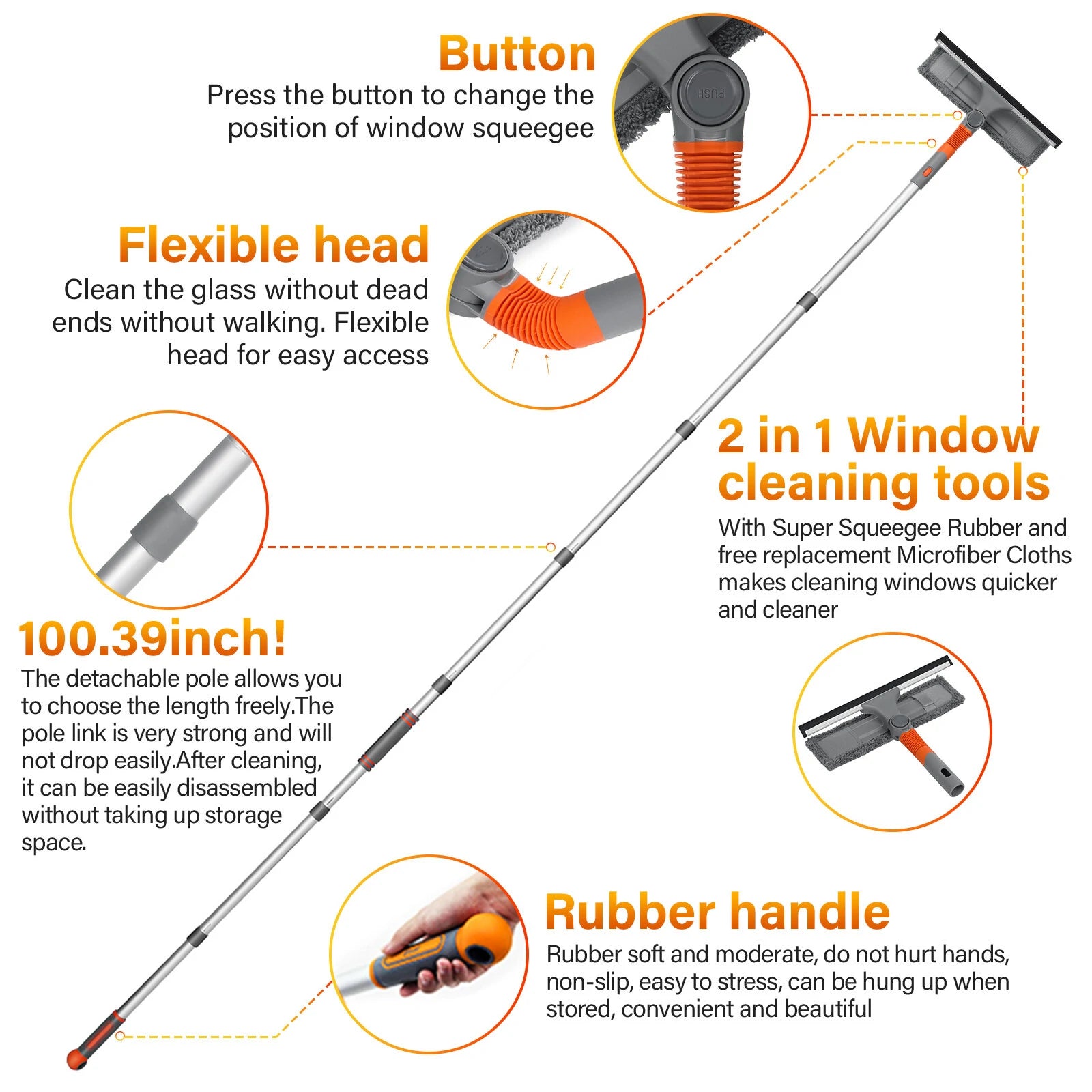 Button
Press the button to change the position of window squeegee

PUSH

Flexible head
Clean the glass without dead ends without walking. Flexible head for easy access

2 in 1 Window cleaning tools
With Super Squeegee Rubber and free replacement Microfiber Cloths makes cleaning windows quicker and cleaner

100.39inch!
The detachable pole allows you to choose the length freely.The pole link is very strong and will not drop easily.After cleaning, it can be easily disassembled without taking up storage space.

Rubber handle
Rubber soft and moderate, do not hurt hands, non-slip, easy to stress, can be hung up when stored, convenient and beautiful