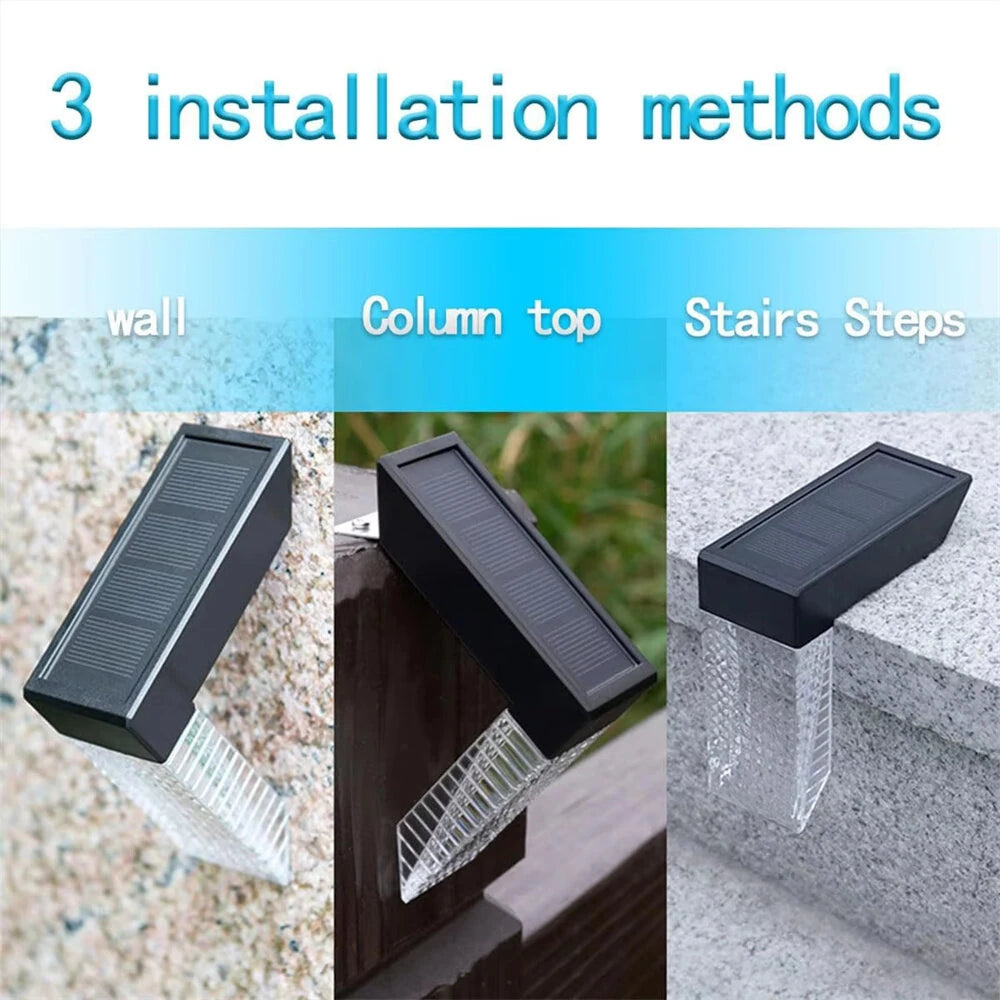 3 installation methods

wall

Column top

Stairs Steps