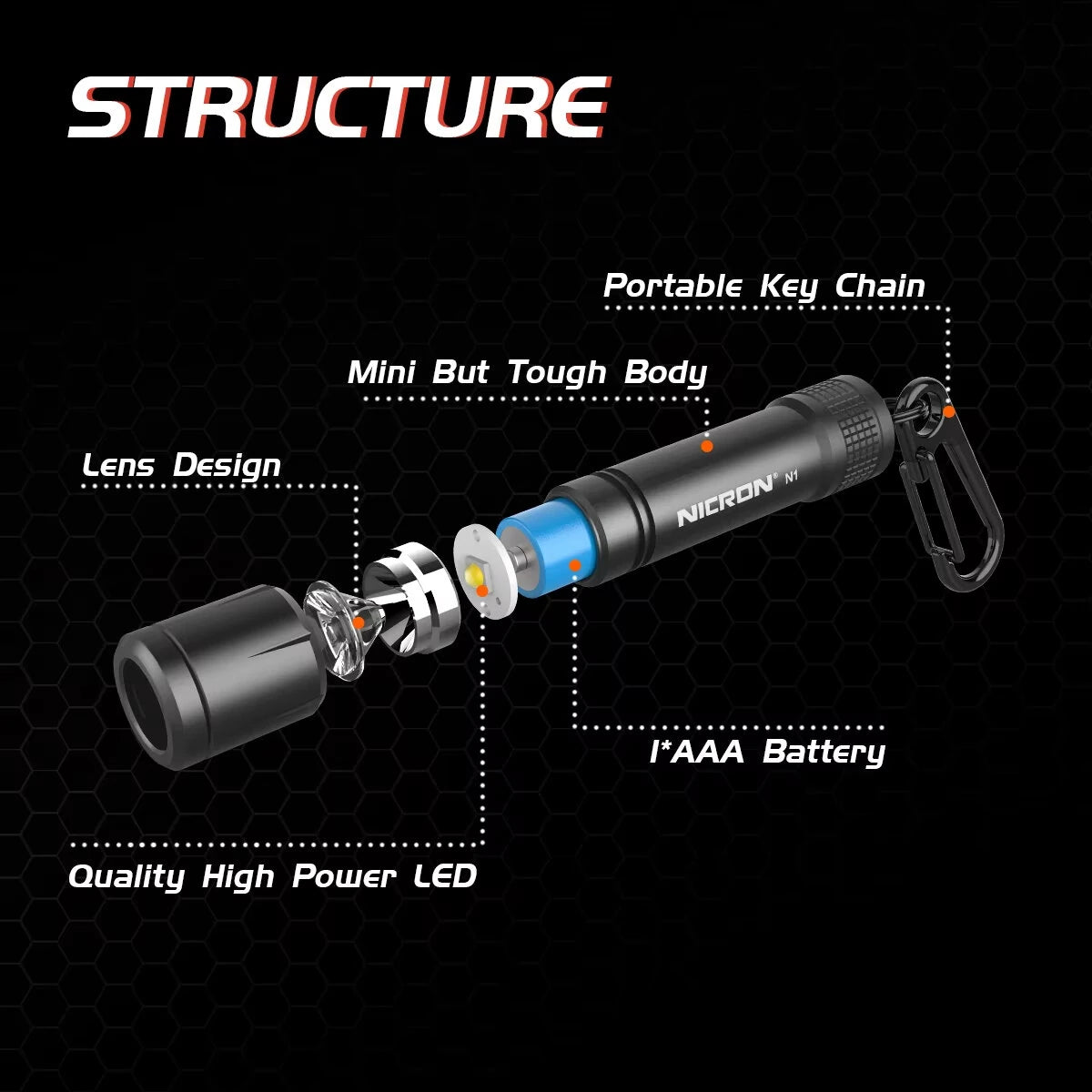 STRUCTURE

Portable Key Chain

Mini But Tough Body

Lens Design

NICRON® N1

I*AAA Battery

Quality High Power LED