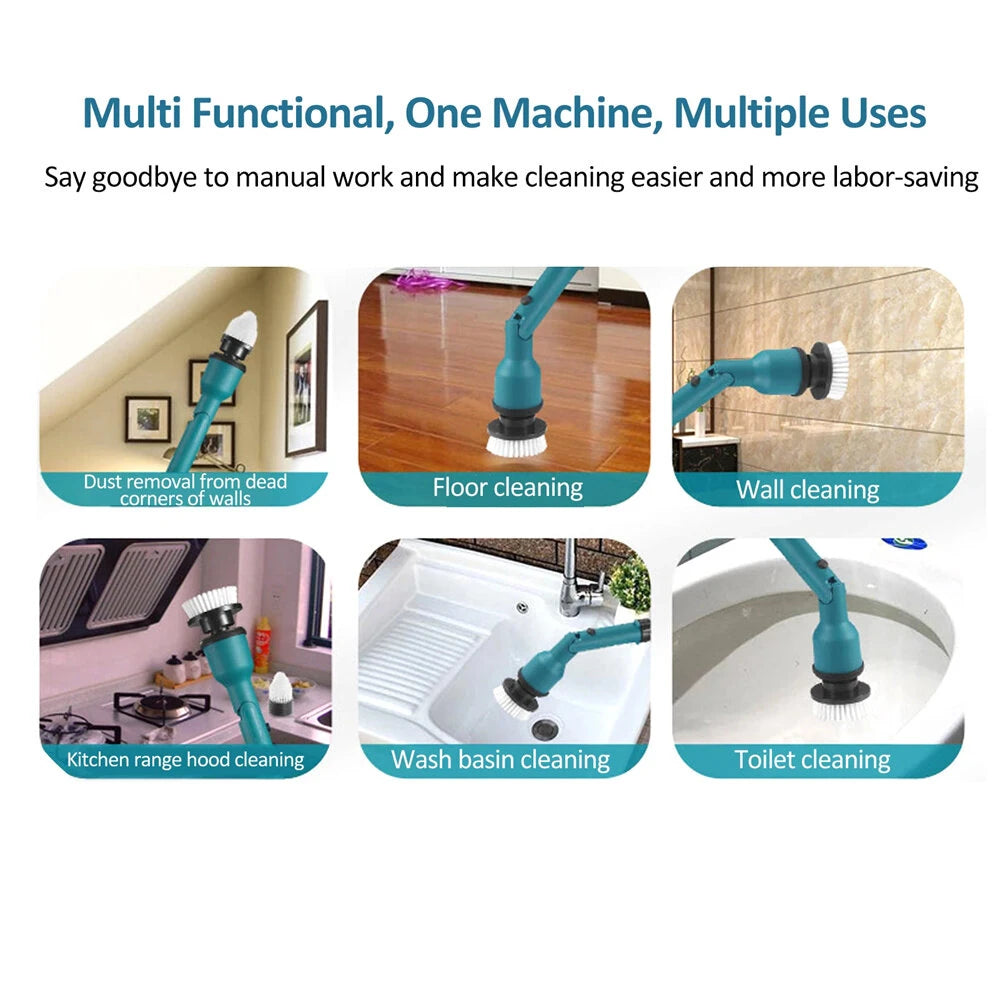 Multi Functional, One Machine, Multiple Uses

Say goodbye to manual work and make cleaning easier and more labor-saving

Dust removal from dead corners of walls

Floor cleaning

Wall cleaning

Kitchen range hood cleaning

Wash basin cleaning

Toilet cleaning