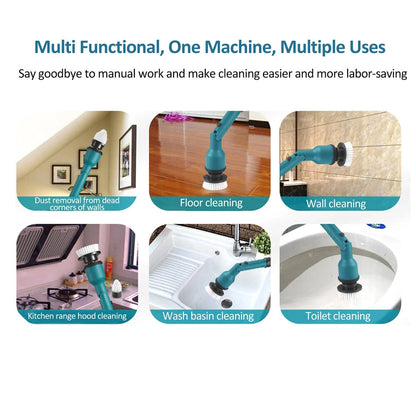 Multi Functional, One Machine, Multiple Uses

Say goodbye to manual work and make cleaning easier and more labor-saving

Dust removal from dead corners of walls

Floor cleaning

Wall cleaning

Kitchen range hood cleaning

Wash basin cleaning

Toilet cleaning