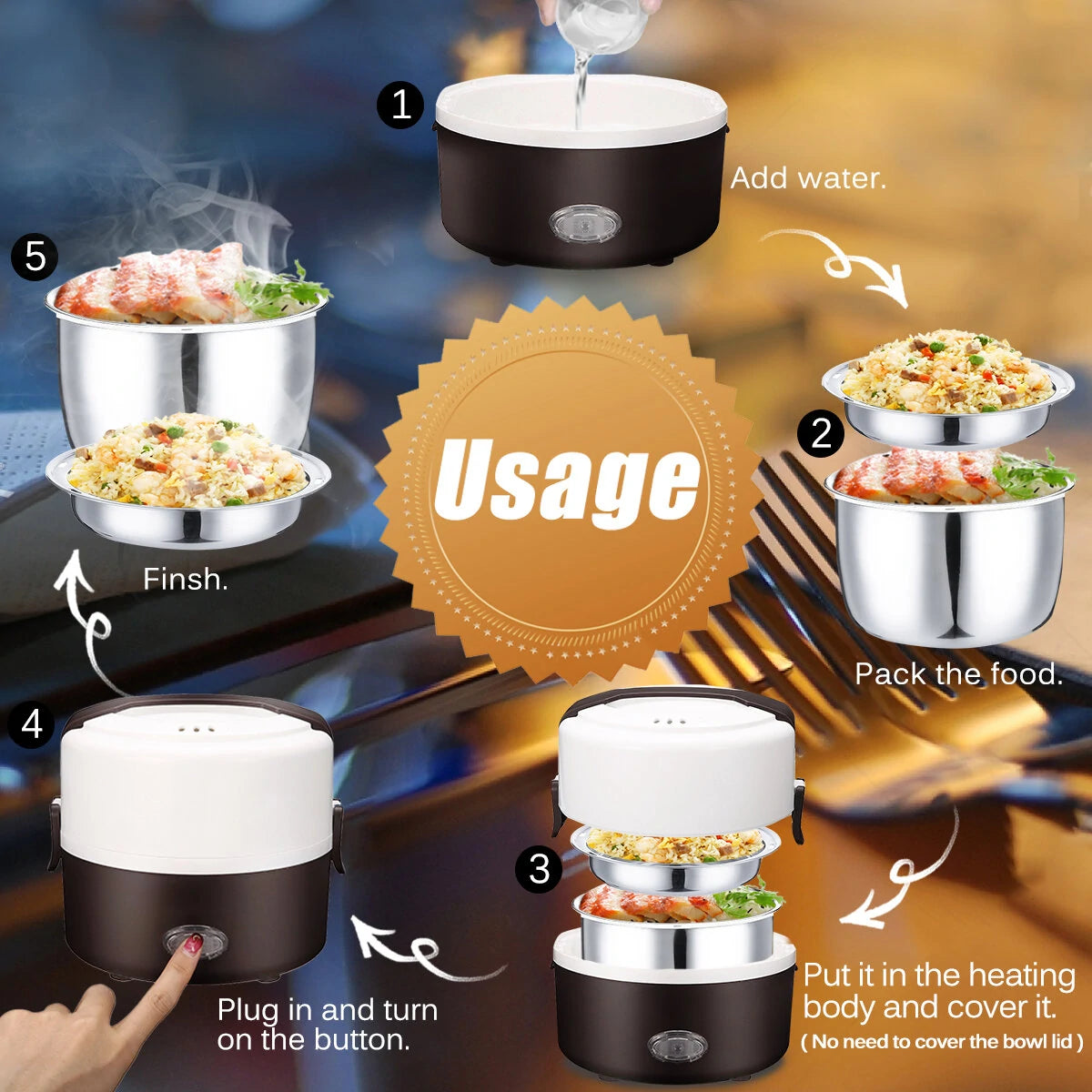 Usage

1
Add water.

2
Pack the food.

3
Put it in the heating body and cover it.
( No need to cover the bowl lid )

4
Plug in and turn on the button.

5
Finsh.