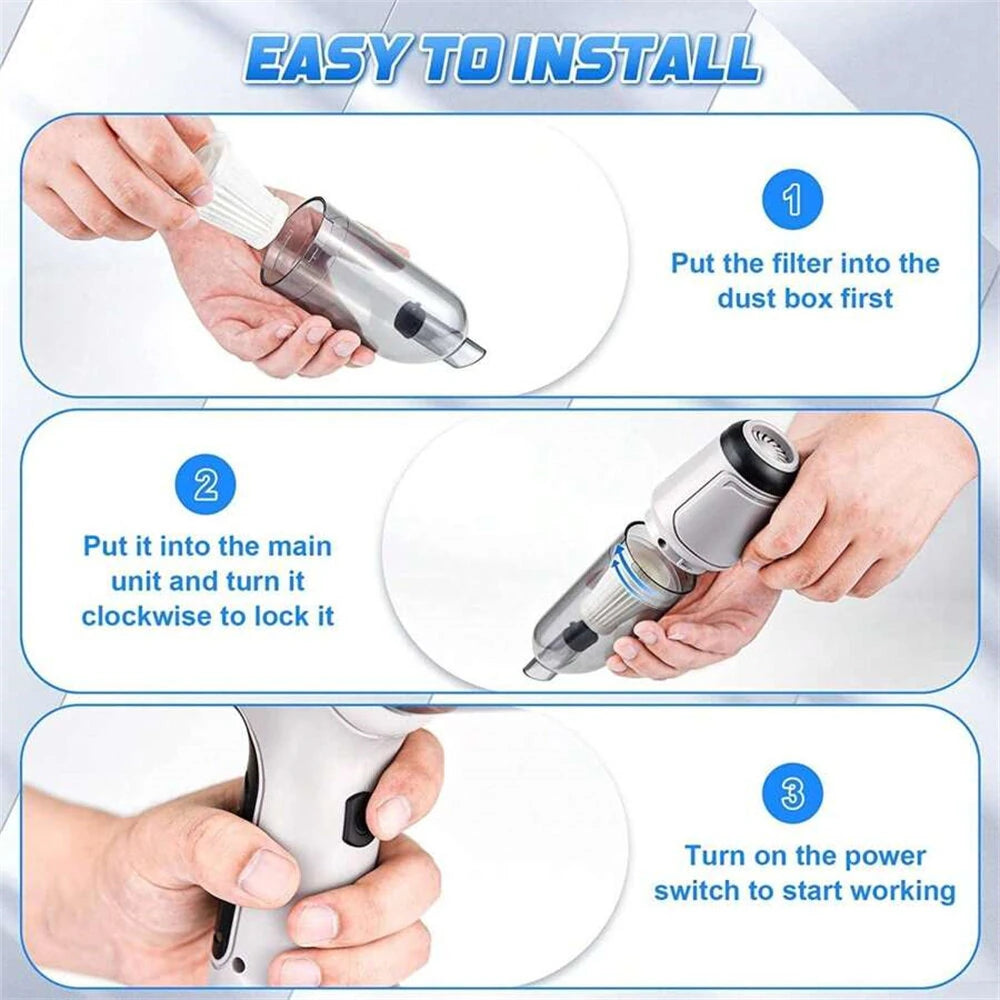 EASY TO INSTALL

1

Put the filter into the dust box first

2

Put it into the main unit and turn it clockwise to lock it

3

Turn on the power switch to start working