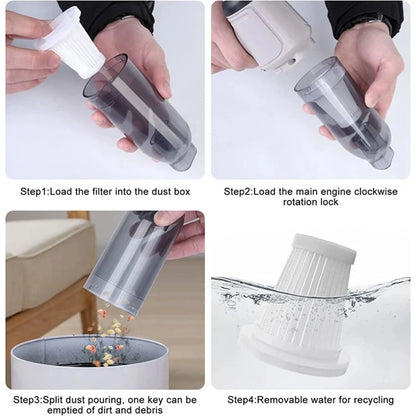 Step1:Load the filter into the dust box

Step2:Load the main engine clockwise rotation lock

Step3:Split dust pouring, one key can be emptied of dirt and debris

Step4:Removable water for recycling