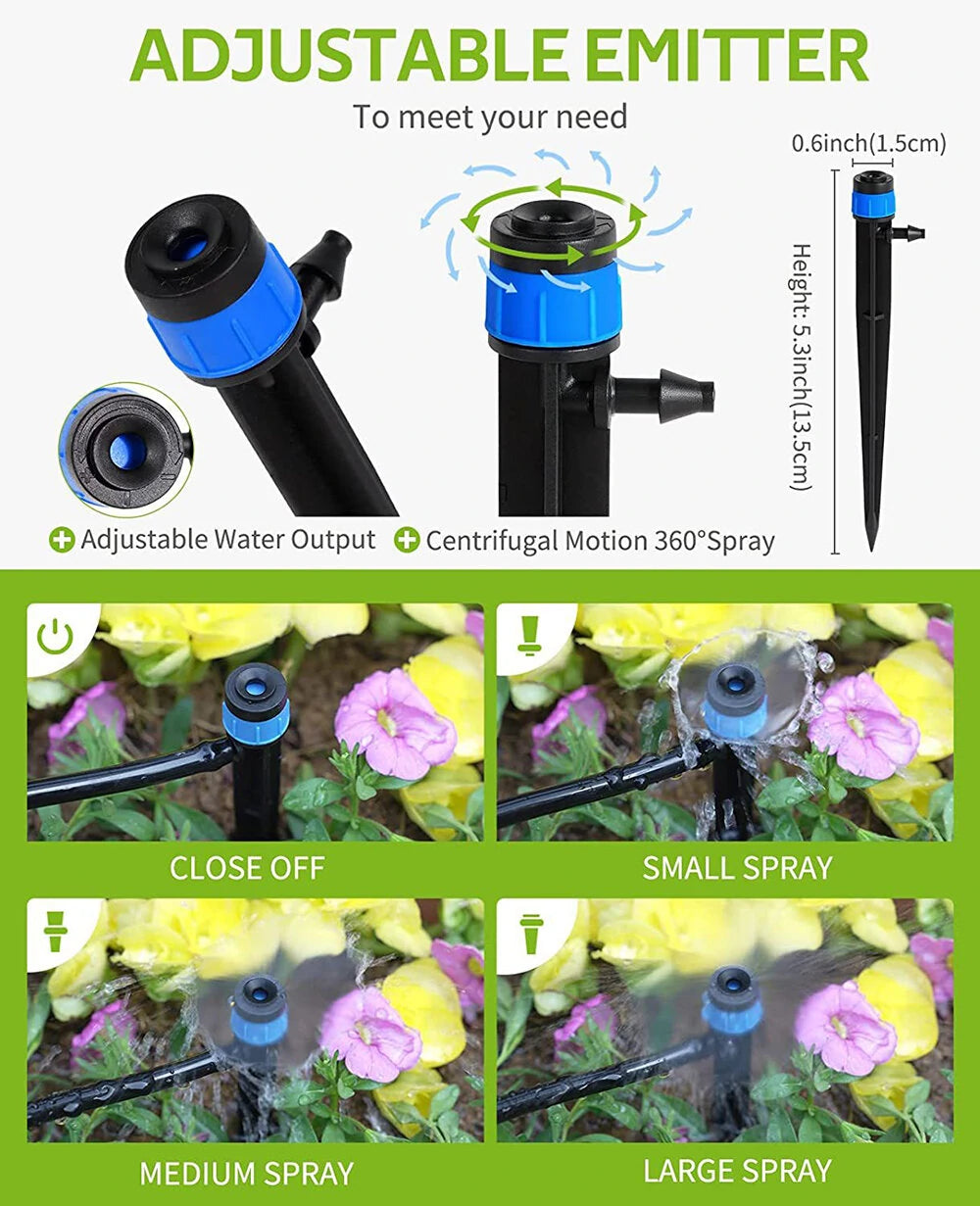 ADJUSTABLE EMITTER

To meet your need

0.6inch(1.5cm)

Height: 5.3inch(13.5cm)

Adjustable Water Output

Centrifugal Motion 360°Spray

CLOSE OFF

SMALL SPRAY

MEDIUM SPRAY

LARGE SPRAY