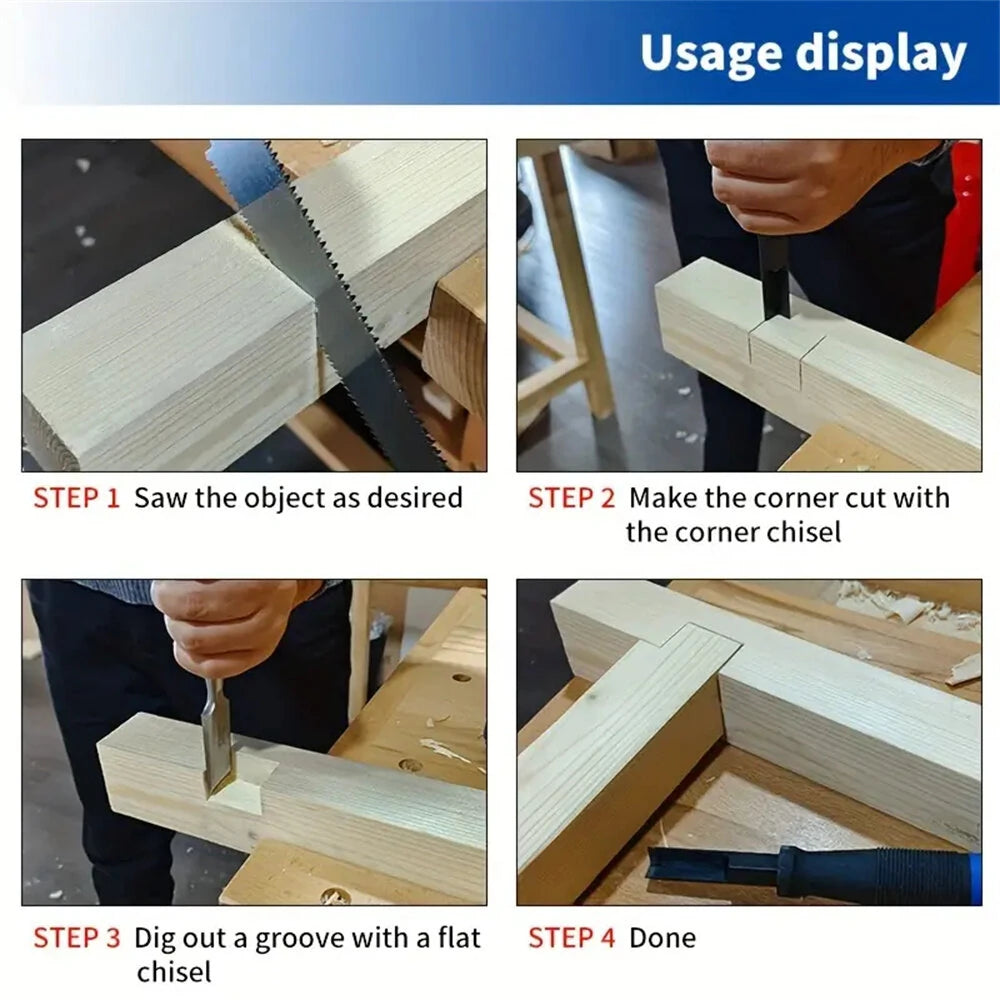 Usage display

STEP 1 Saw the object as desired

STEP 2 Make the corner cut with the corner chisel

STEP 3 Dig out a groove with a flat chisel

STEP 4 Done