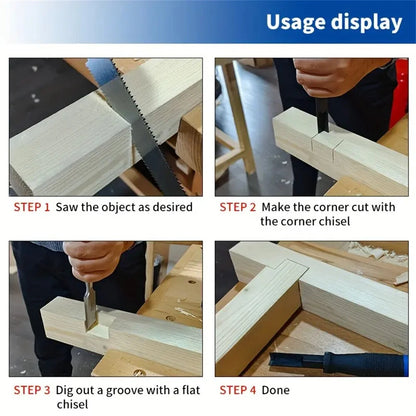 Usage display

STEP 1 Saw the object as desired

STEP 2 Make the corner cut with the corner chisel

STEP 3 Dig out a groove with a flat chisel

STEP 4 Done