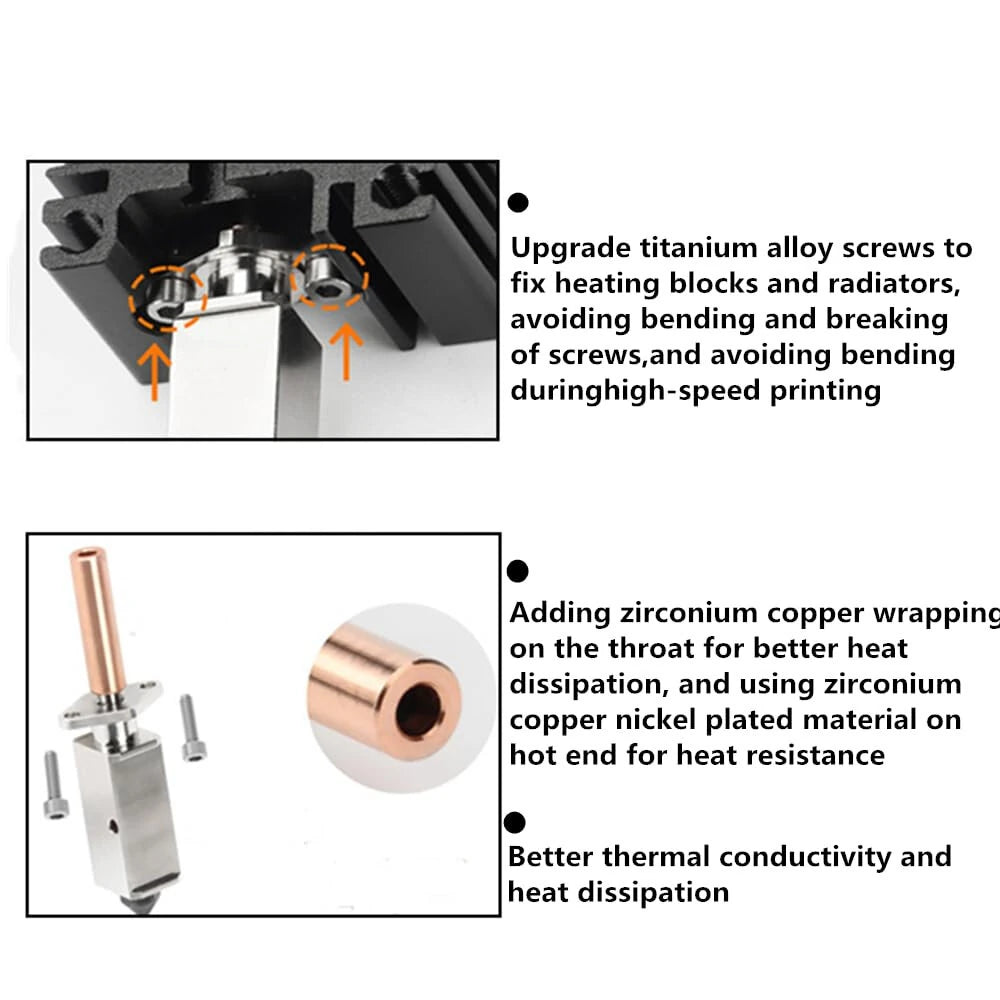 ●
Upgrade titanium alloy screws to fix heating blocks and radiators, avoiding bending and breaking of screws,and avoiding bending duringhigh-speed printing

●
Adding zirconium copper wrapping on the throat for better heat dissipation, and using zirconium copper nickel plated material on hot end for heat resistance

●
Better thermal conductivity and heat dissipation