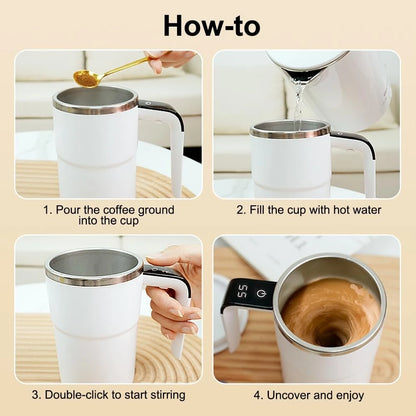 How-to

1. Pour the coffee ground into the cup

2. Fill the cup with hot water

3. Double-click to start stirring

55

4. Uncover and enjoy