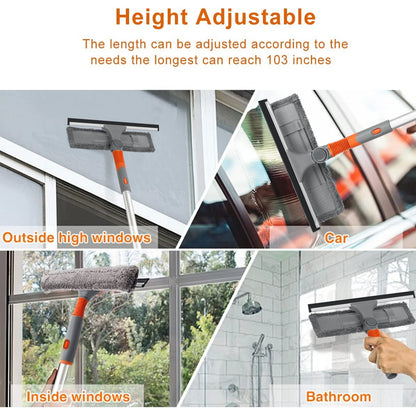 Height Adjustable

The length can be adjusted according to the needs the longest can reach 103 inches

Outside high windows

Car

Inside windows

Bathroom