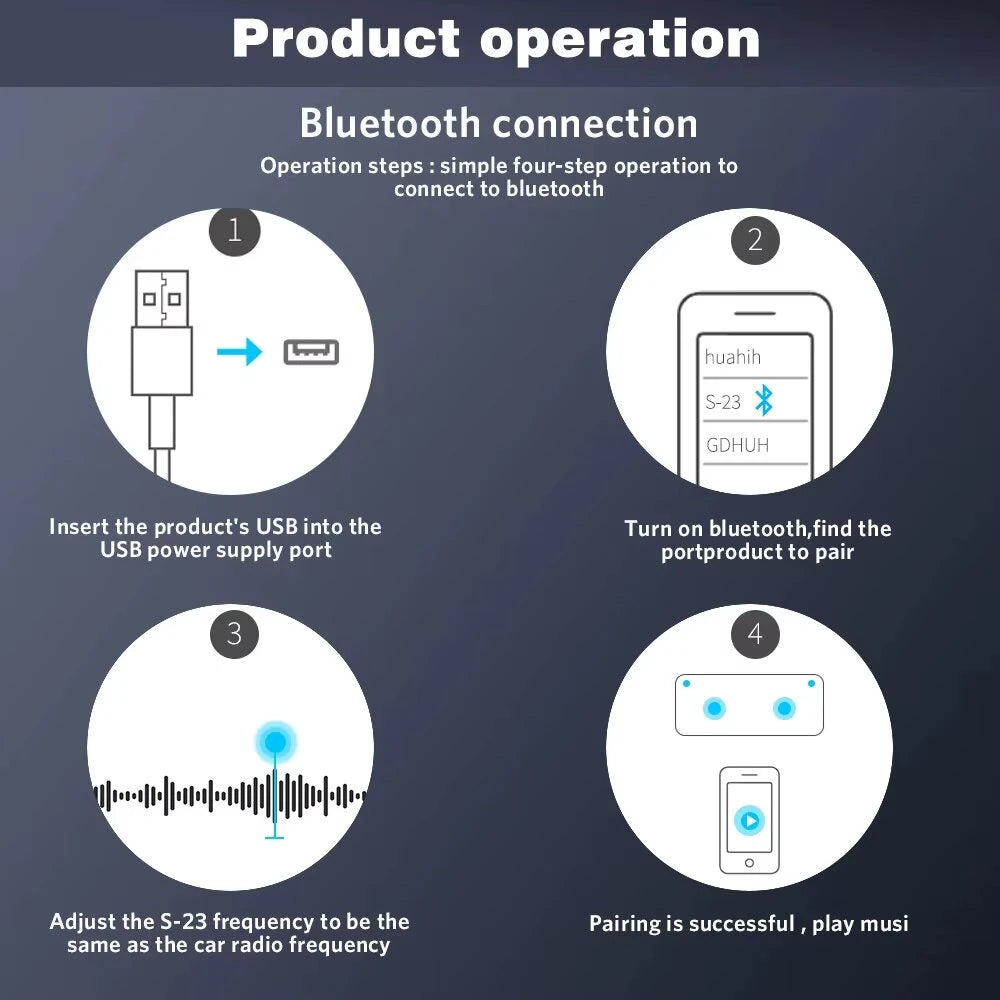 Product operation

Bluetooth connection

Operation steps : simple four-step operation to connect to bluetooth

1

Insert the product's USB into the USB power supply port

2

huahih

S-23

GDHUH

Turn on bluetooth,find the portproduct to pair

3

Adjust the S-23 frequency to be the same as the car radio frequency

4

Pairing is successful , play musi