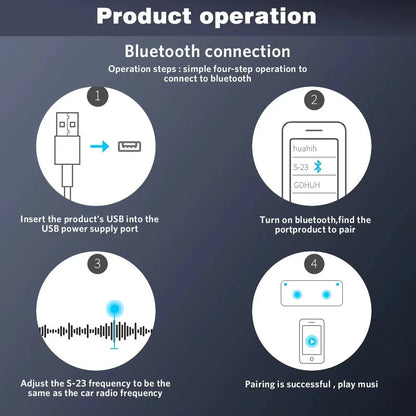 Product operation

Bluetooth connection

Operation steps : simple four-step operation to connect to bluetooth

1

Insert the product's USB into the USB power supply port

2

huahih

S-23

GDHUH

Turn on bluetooth,find the portproduct to pair

3

Adjust the S-23 frequency to be the same as the car radio frequency

4

Pairing is successful , play musi