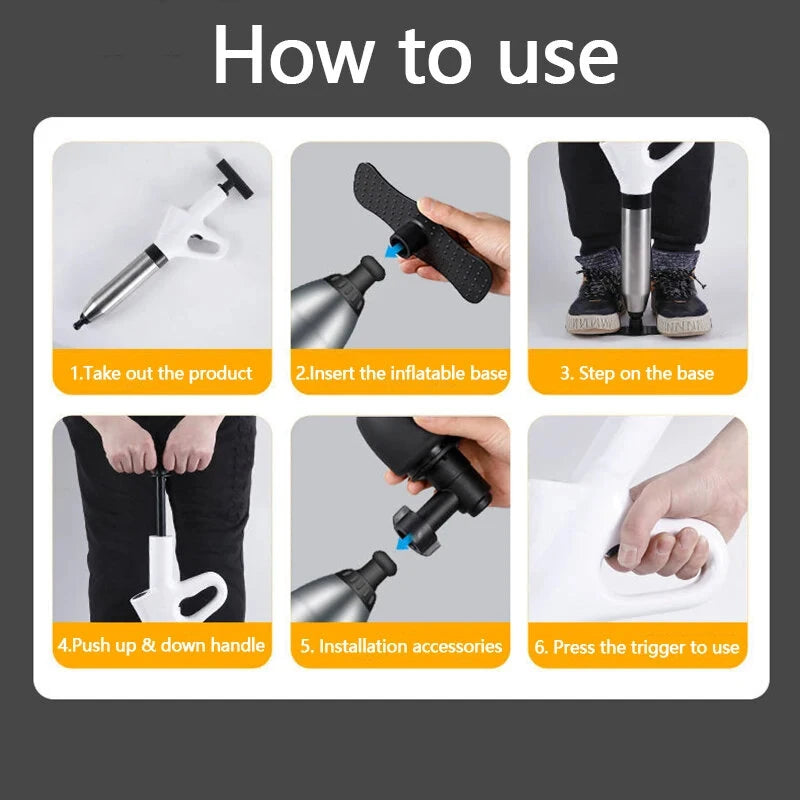 How to use

1.Take out the product

2.Insert the inflatable base

3. Step on the base

4.Push up & down handle

5. Installation accessories

6. Press the trigger to use