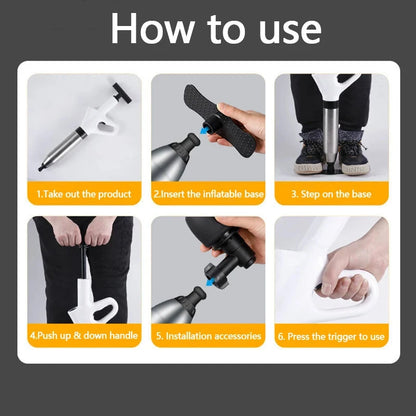 How to use

1.Take out the product

2.Insert the inflatable base

3. Step on the base

4.Push up & down handle

5. Installation accessories

6. Press the trigger to use