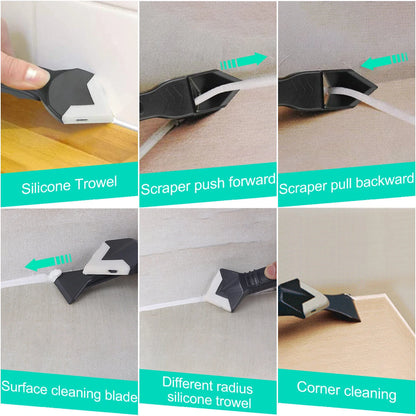 Silicone Trowel

Scraper push forward

Scraper pull backward

Surface cleaning blade

Different radius silicone trowel

Corner cleaning