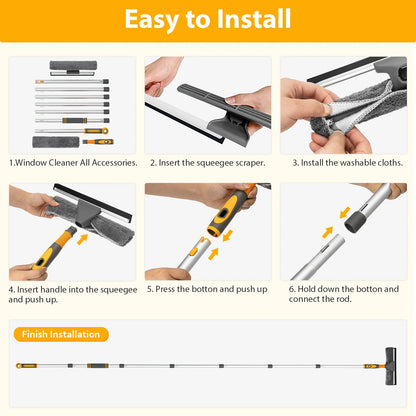 Easy to Install

1.Window Cleaner All Accessories.

2. Insert the squeegee scraper.

3. Install the washable cloths.

4. Insert handle into the squeegee and push up.

5. Press the botton and push up

6. Hold down the botton and connect the rod.

Finish Installation