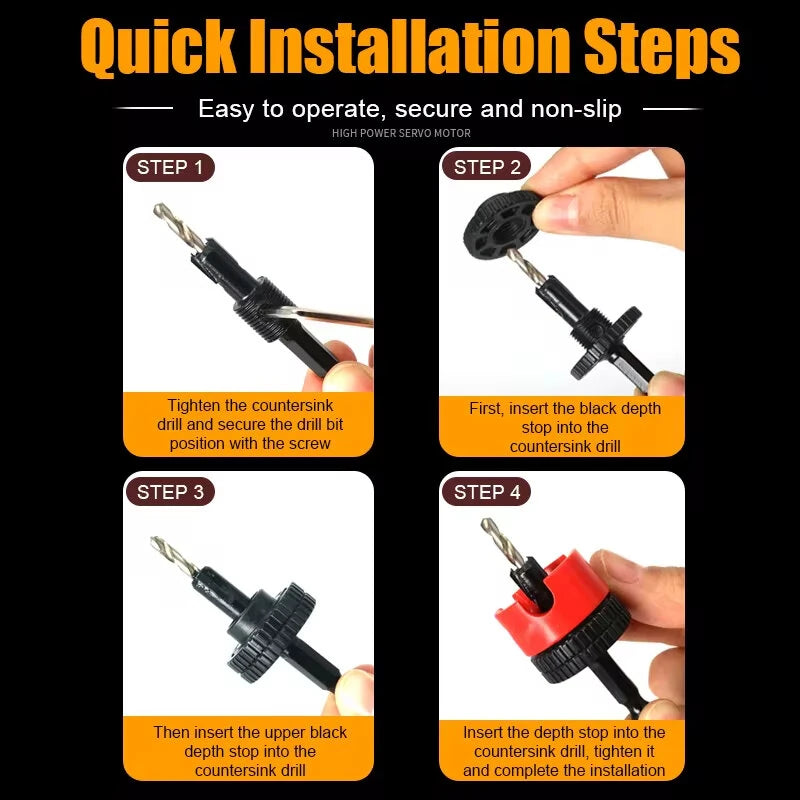 Quick Installation Steps

Easy to operate, secure and non-slip

HIGH POWER SERVO MOTOR

STEP 1

Tighten the countersink drill and secure the drill bit position with the screw

STEP 2

First, insert the black depth stop into the countersink drill

STEP 3

Then insert the upper black depth stop into the countersink drill

STEP 4

Insert the depth stop into the countersink drill, tighten it and complete the installation