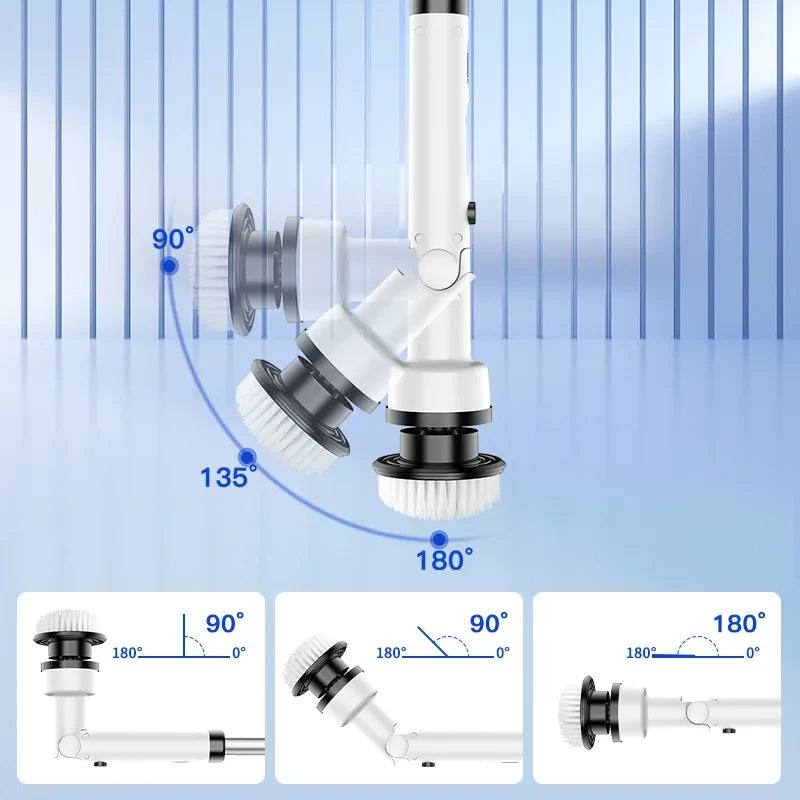 90°
135°
180°

90°
180°
0°

90°
180°
0°

180°
180°
0°