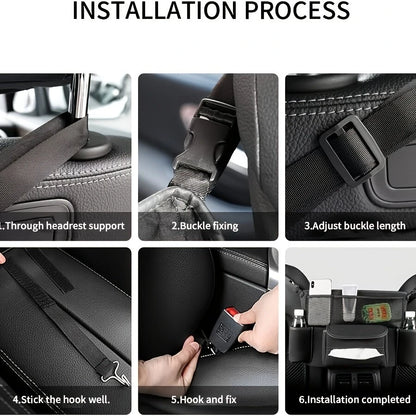 INSTALLATION PROCESS

1.Through headrest support

2.Buckle fixing

3.Adjust buckle length

4.Stick the hook well.

5.Hook and fix

6.Installation completed