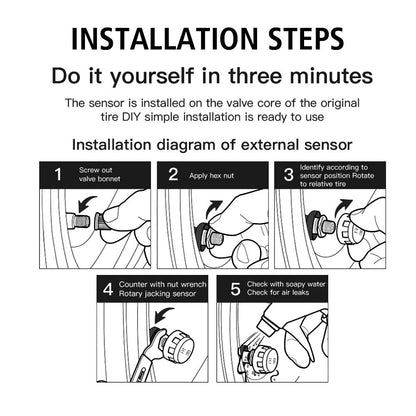 INSTALLATION STEPS

Do it yourself in three minutes

The sensor is installed on the valve core of the original tire DIY simple installation is ready to use

Installation diagram of external sensor

1 Screw out valve bonnet

2 Apply hex nut

3 Identify according to sensor position Rotate to relative tire

4 Counter with nut wrench Rotary jacking sensor

5 Check with soapy water Check for air leaks