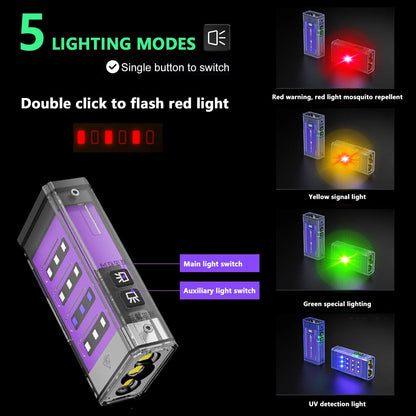 5 LIGHTING MODES

Single button to switch

Double click to flash red light

Main light switch

Auxiliary light switch

Red warning, red light mosquito repellent

Yellow signal light

Green special lighting

UV detection light