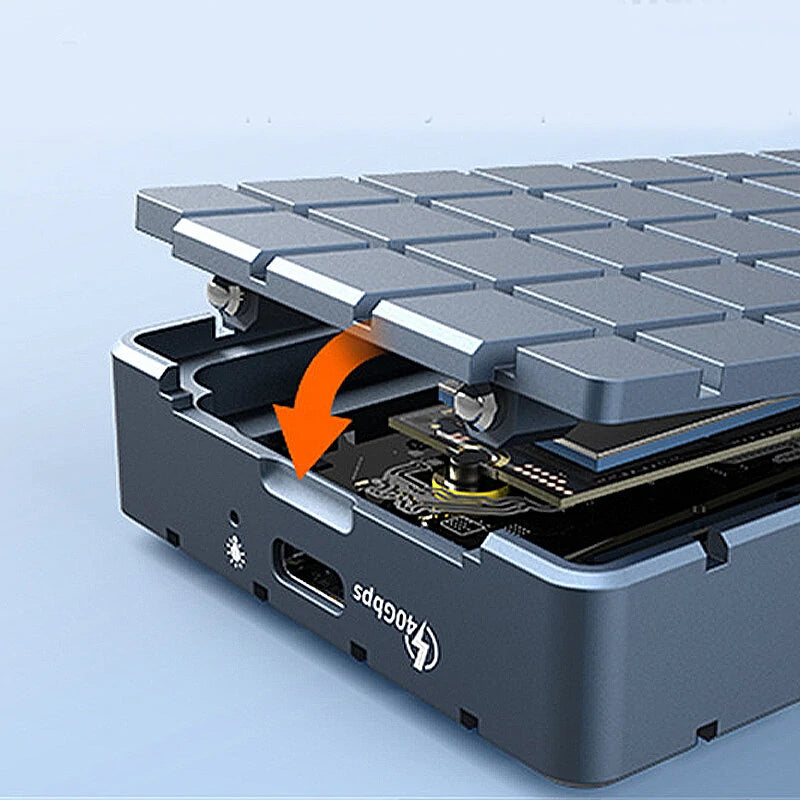 40Gbps