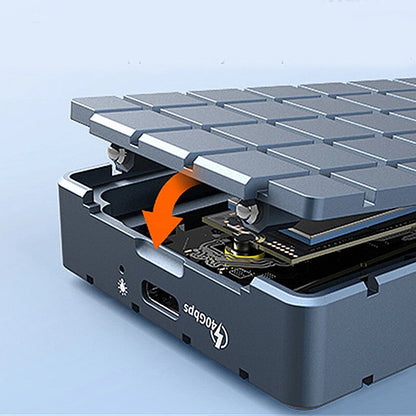 40Gbps