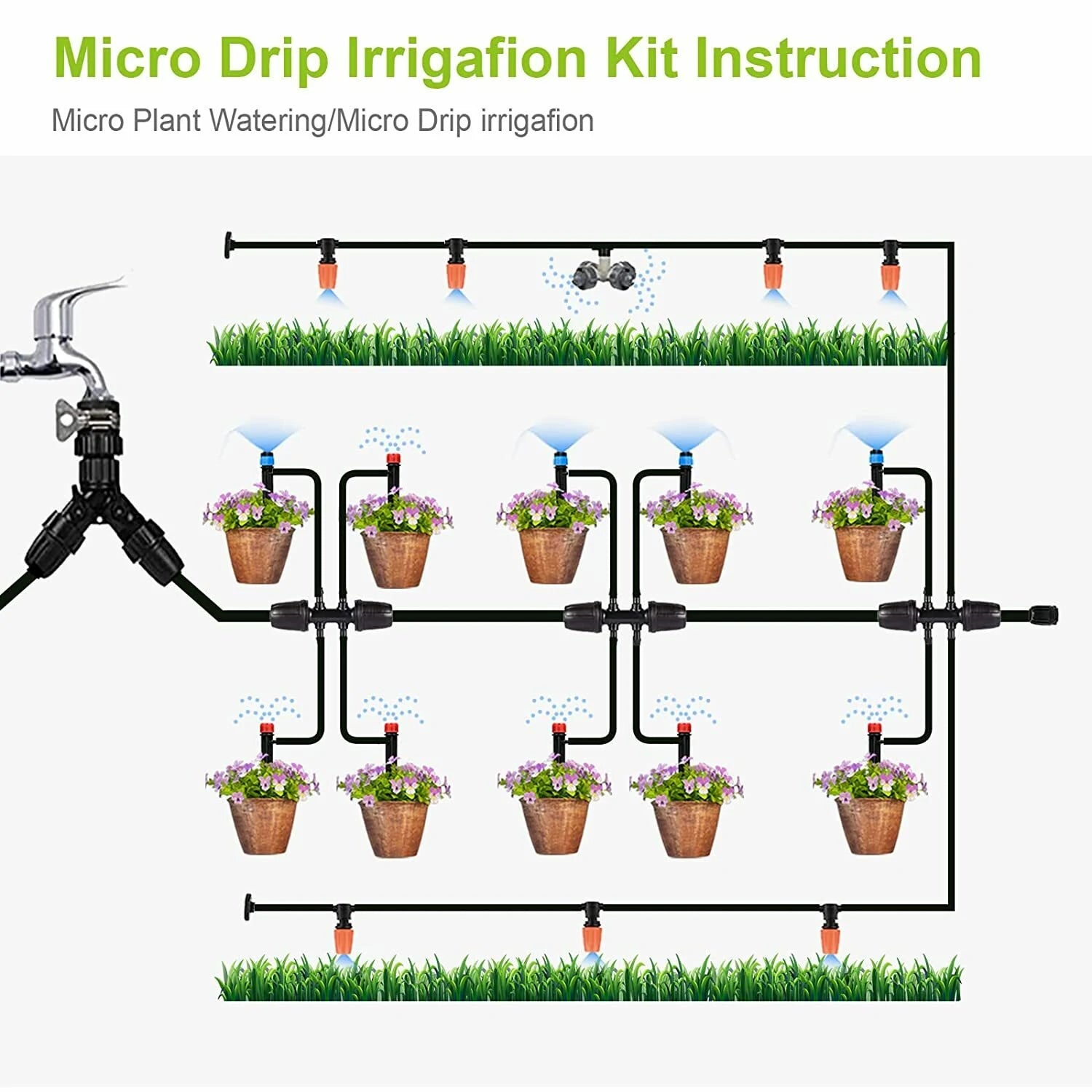 Micro Drip Irrigafion Kit Instruction

Micro Plant Watering/Micro Drip irrigafion