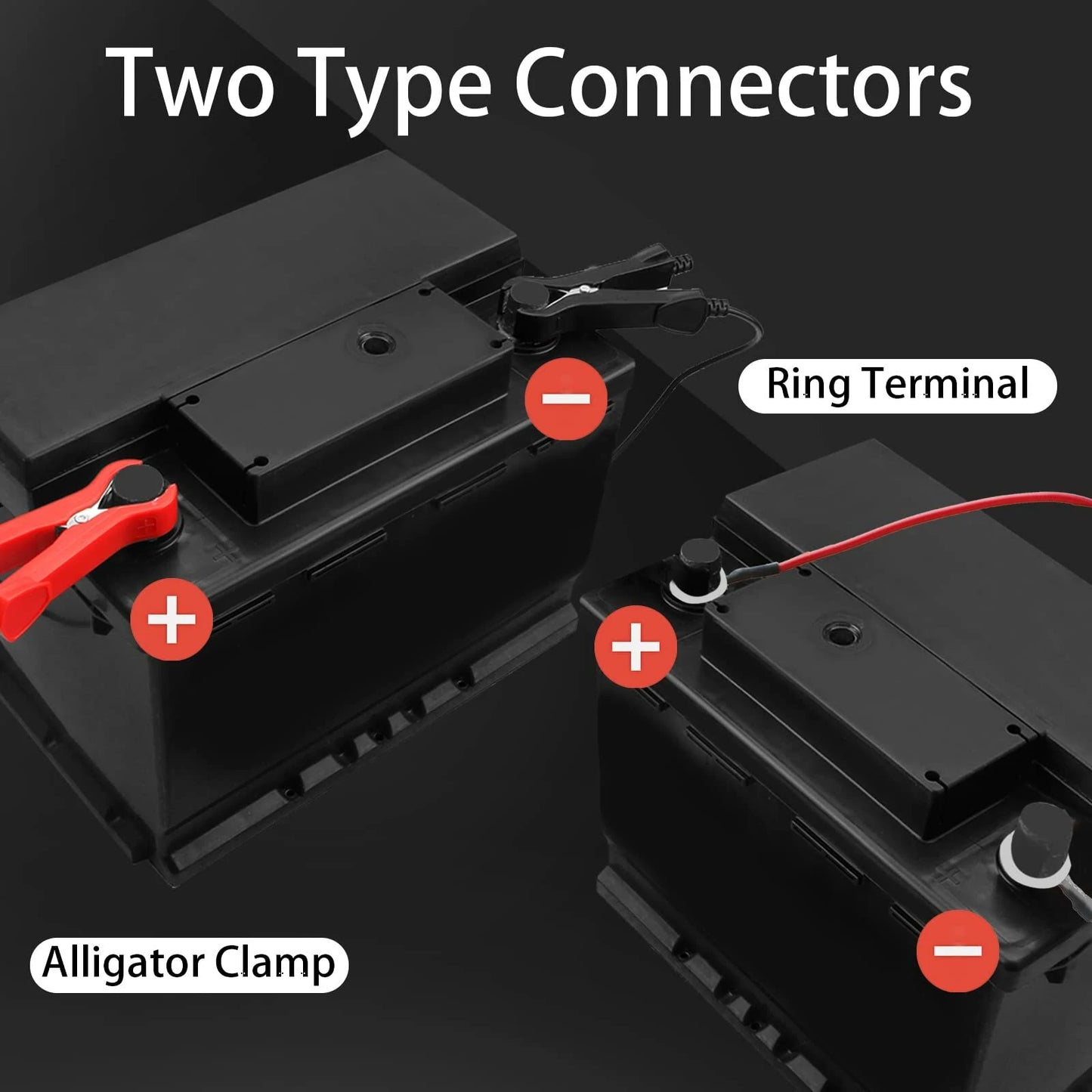 Two Type Connectors

−

Ring Terminal

+

+

−

Alligator Clamp