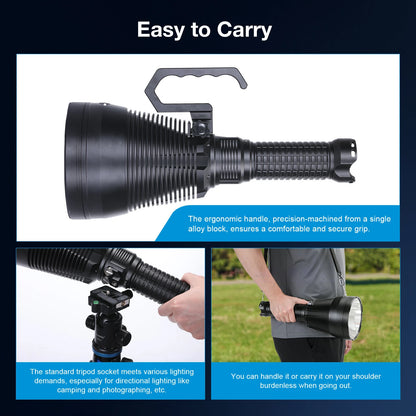 Easy to Carry

The ergonomic handle, precision-machined from a single alloy block, ensures a comfortable and secure grip.

The standard tripod socket meets various lighting demands, especially for directional lighting like camping and photographing, etc.

You can handle it or carry it on your shoulder burdenless when going out.