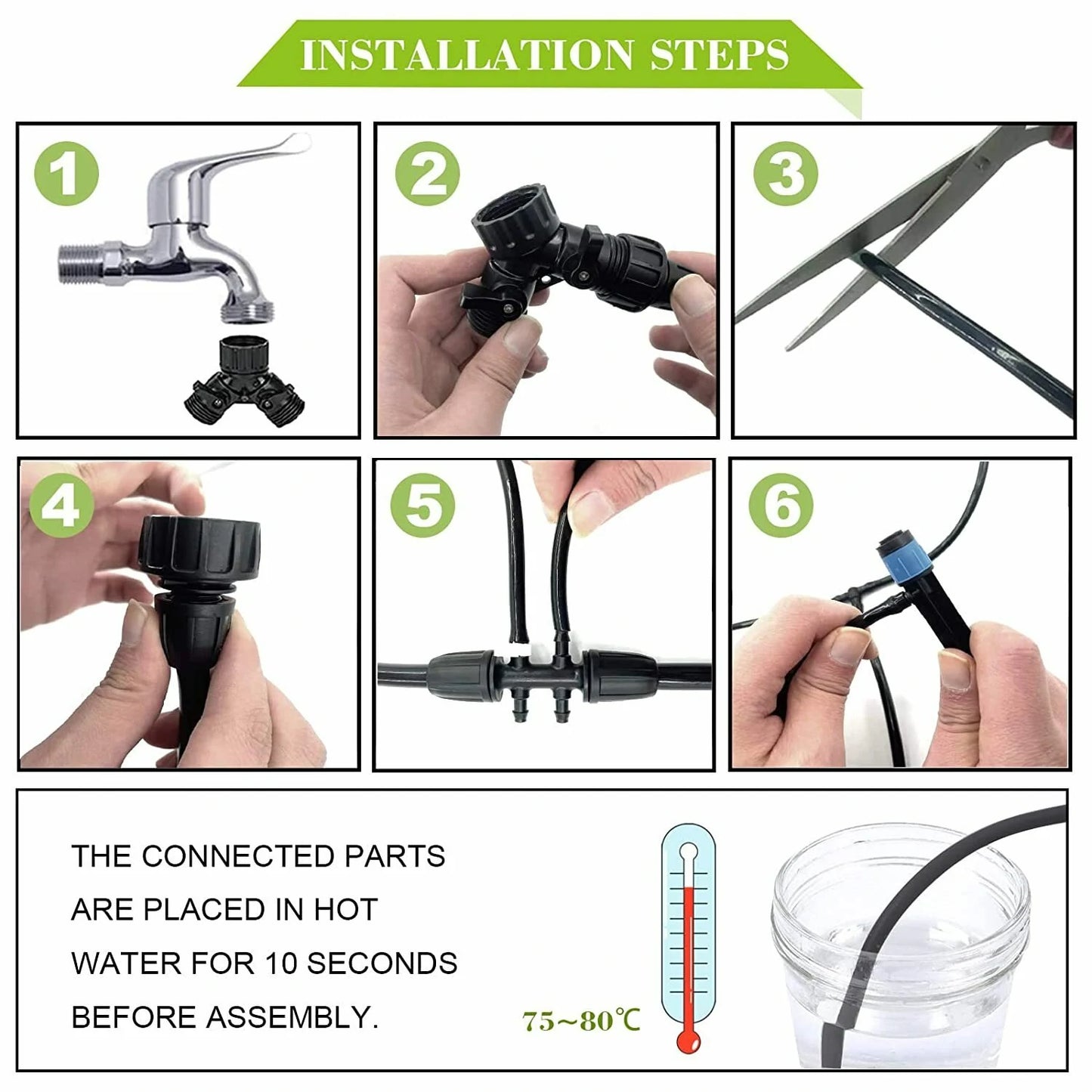 INSTALLATION STEPS

1

2

3

4

5

6

THE CONNECTED PARTS ARE PLACED IN HOT WATER FOR 10 SECONDS BEFORE ASSEMBLY.

75~80℃