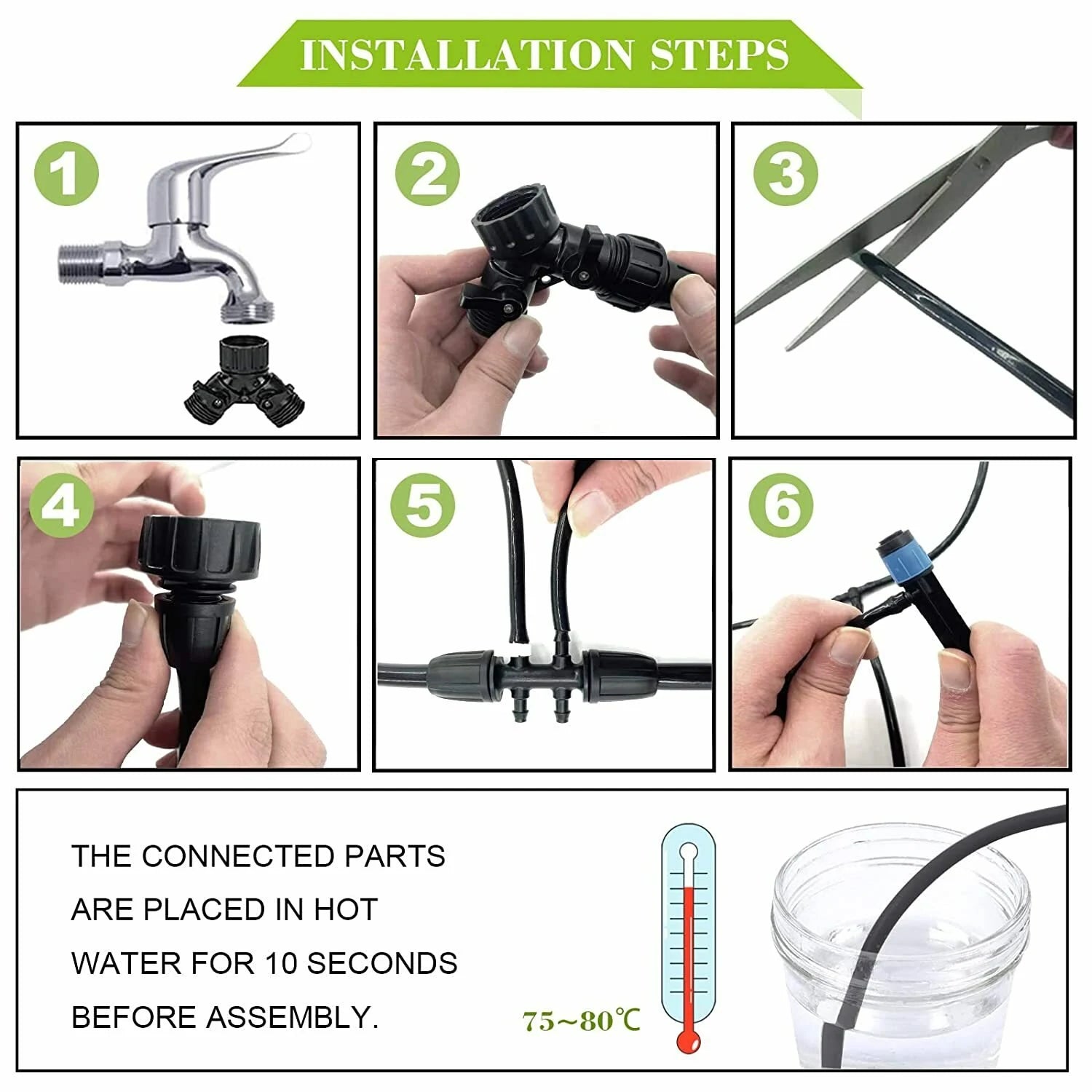 INSTALLATION STEPS

1

2

3

4

5

6

THE CONNECTED PARTS ARE PLACED IN HOT WATER FOR 10 SECONDS BEFORE ASSEMBLY.

75~80℃